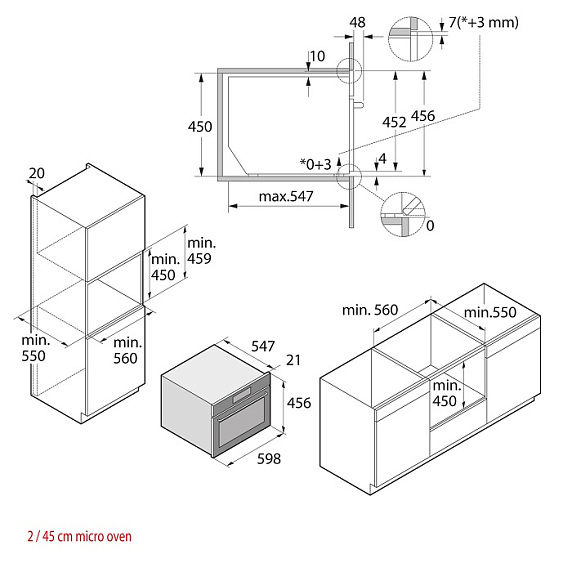 48
7(*+3 mm)
10
450
452
456
*0+3
4
max.547
0
20
min. 459
min. 450
min. 550
min. 560
547
21
456
598
min. 560
min.550
min. 450

2 / 45 cm micro oven